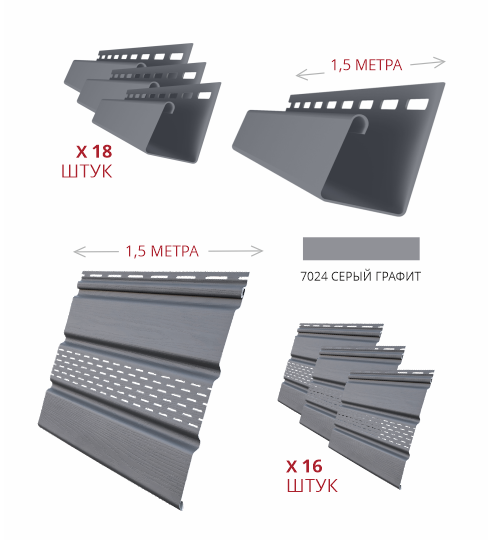 X 18
ШТУК

1,5 МЕТРА

1,5 МЕТРА

7024 СЕРЫЙ ГРАФИТ

X 16
ШТУК